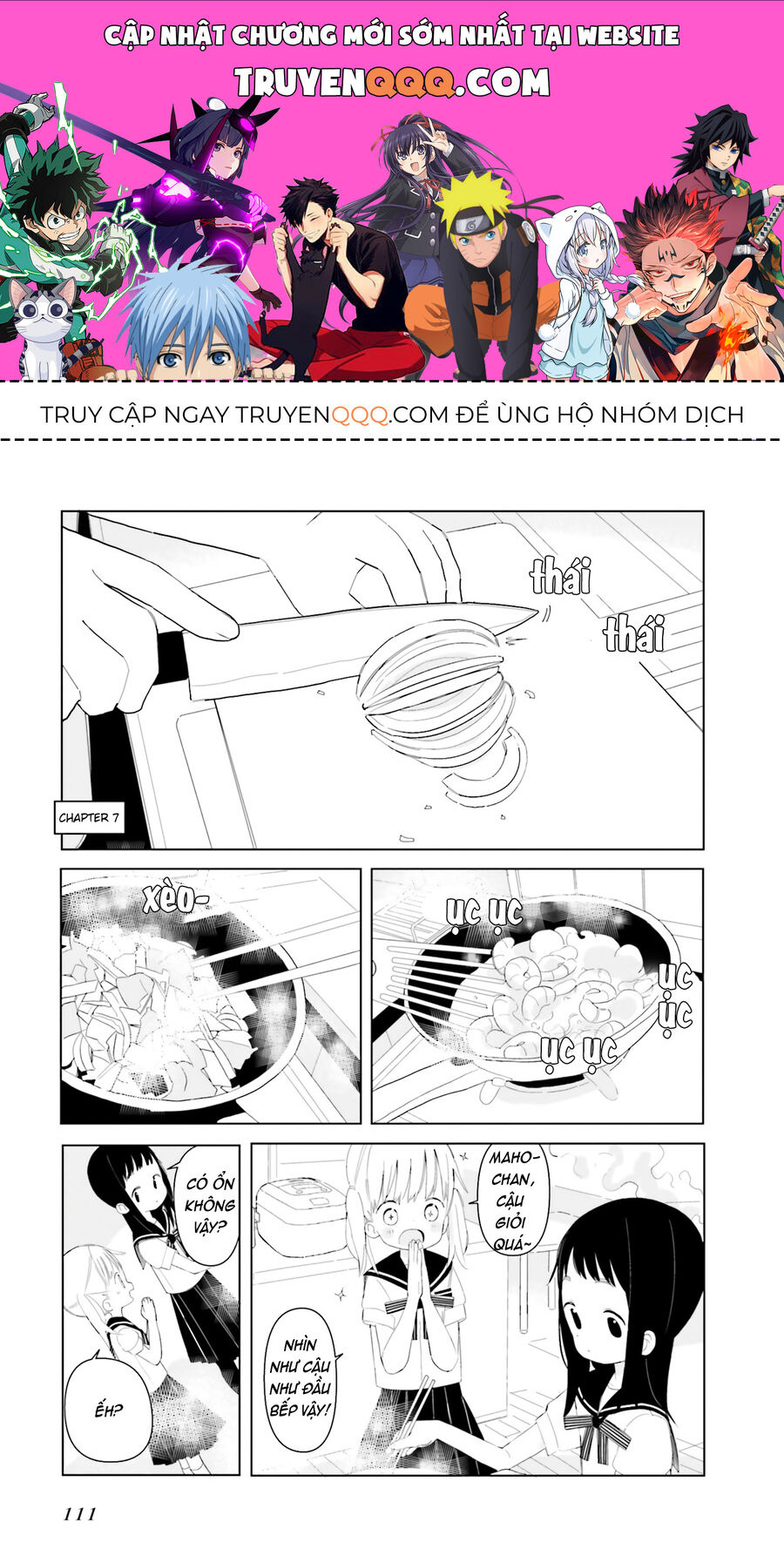 CẬP NHẬT CHƯƠNG MỚI SỚM NHẤT TẠI WEBSITE
TRUYENQQQ.COM

TRUY CẬP NGAY TRUYENQQQ.COM ĐỂ ỦNG HỘ NHÓM DỊCH

thái
thái

CHAPTER 7

xèo-

ục ục
ục ục
ục ục

CÓ ỔN KHÔNG VẬY?

ẾH?

MAHO-CHAN, CẬU GIỎI QUÁ~

NHÌN NHƯ CẬU NHƯ ĐẦU BẾP VẬY!

111