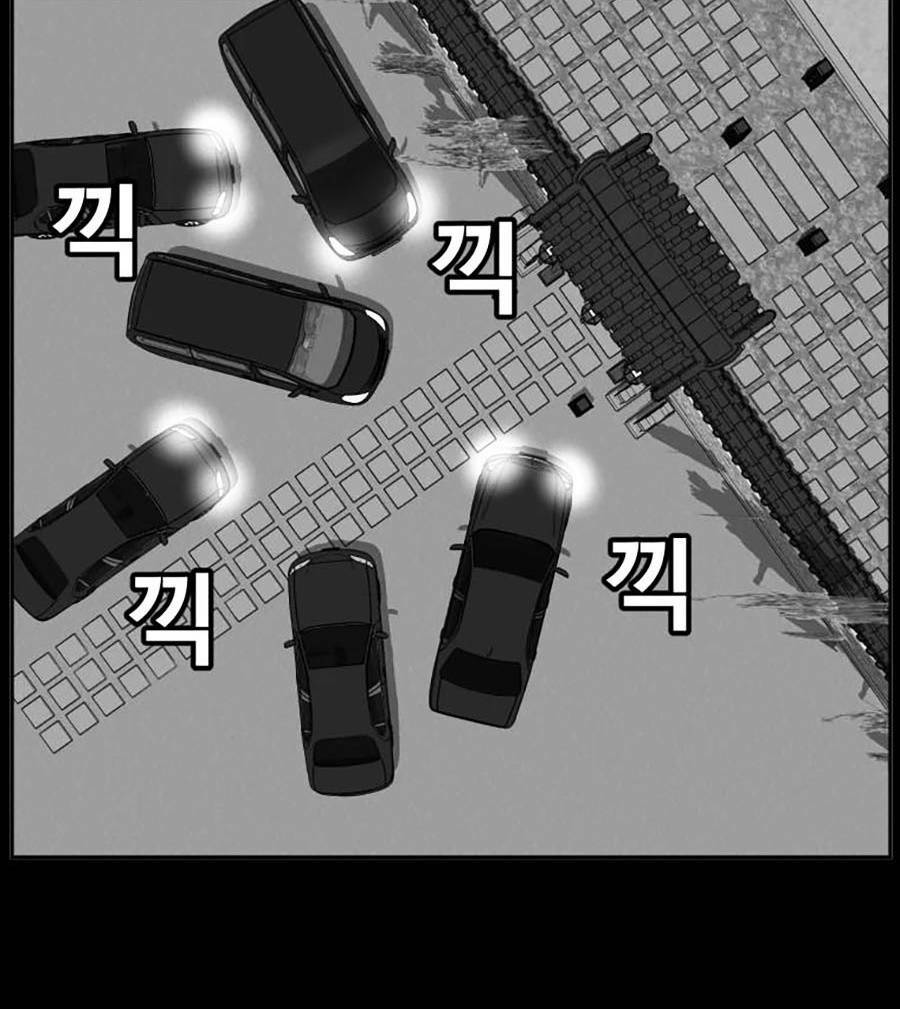 끽

끽

끽

끽